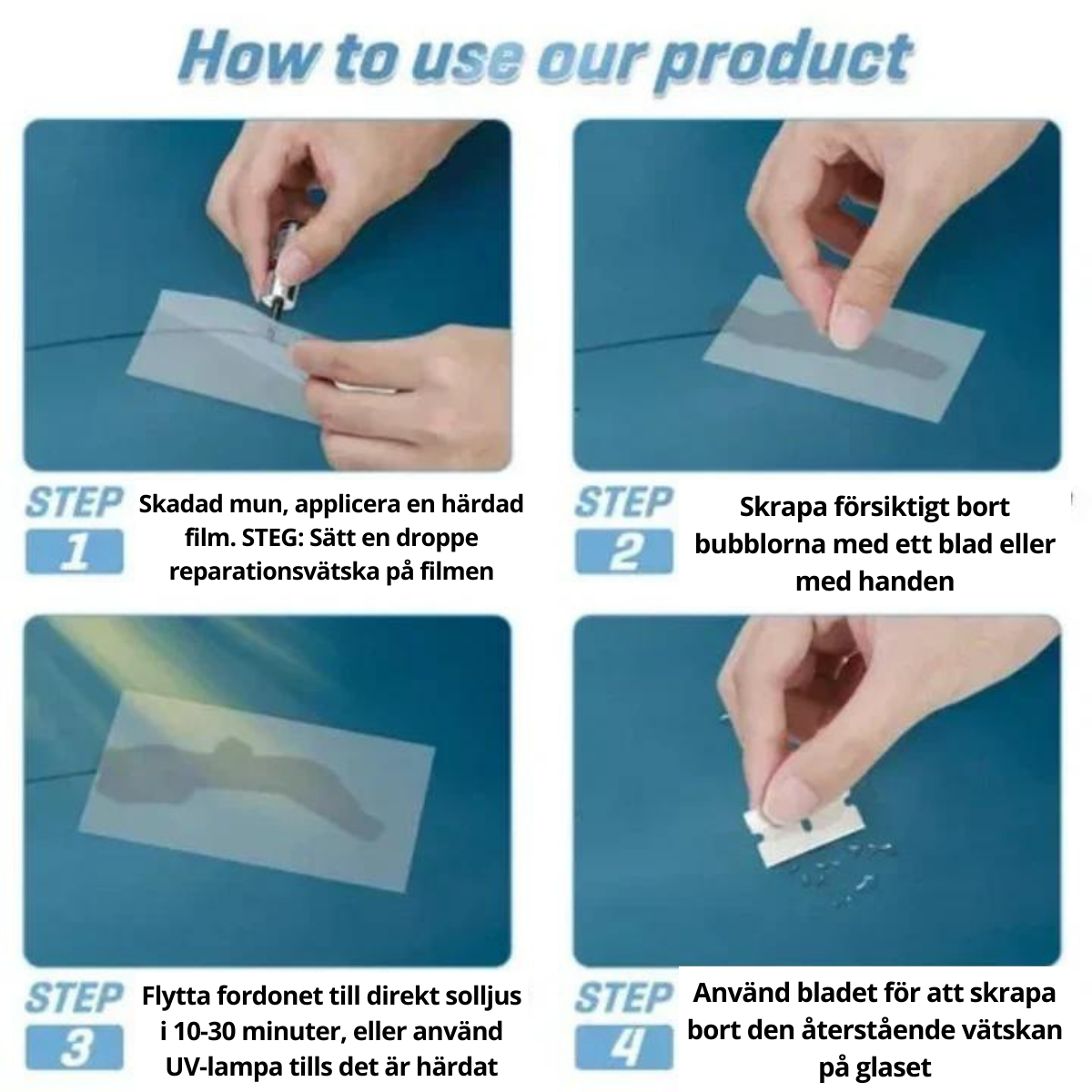 How to use our product

STEP
1
Skadad mun, applicera en härdad film. STEG: Sätt en droppe reparationsvätska på filmen

STEP
2
Skrapa försiktigt bort bubblorna med ett blad eller med handen

STEP
3
Flytta fordonet till direkt solljus i 10-30 minuter, eller använd UV-lampa tills det är härdat

STEP
4
Använd bladet för att skrapa bort den återstående vätskan på glaset